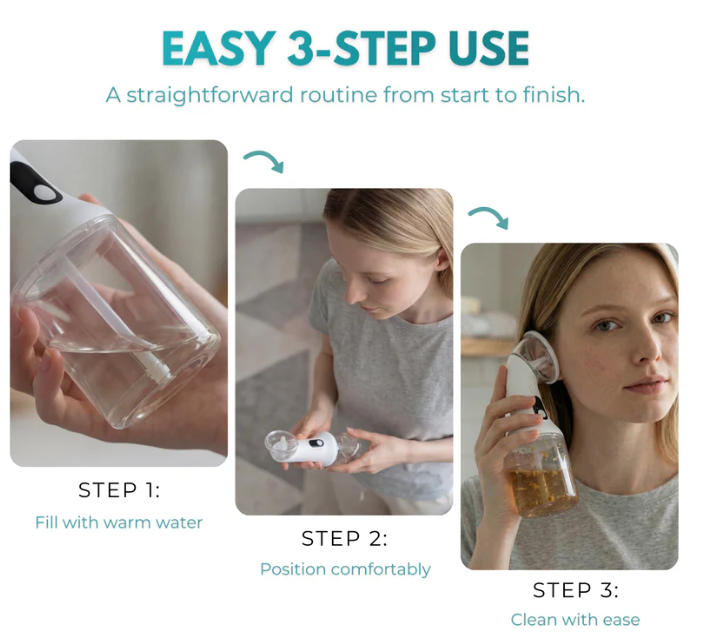 EASY 3-STEP USE

A straightforward routine from start to finish.

STEP 1:

Fill with warm water

STEP 2:

Position comfortably

STEP 3:

Clean with ease